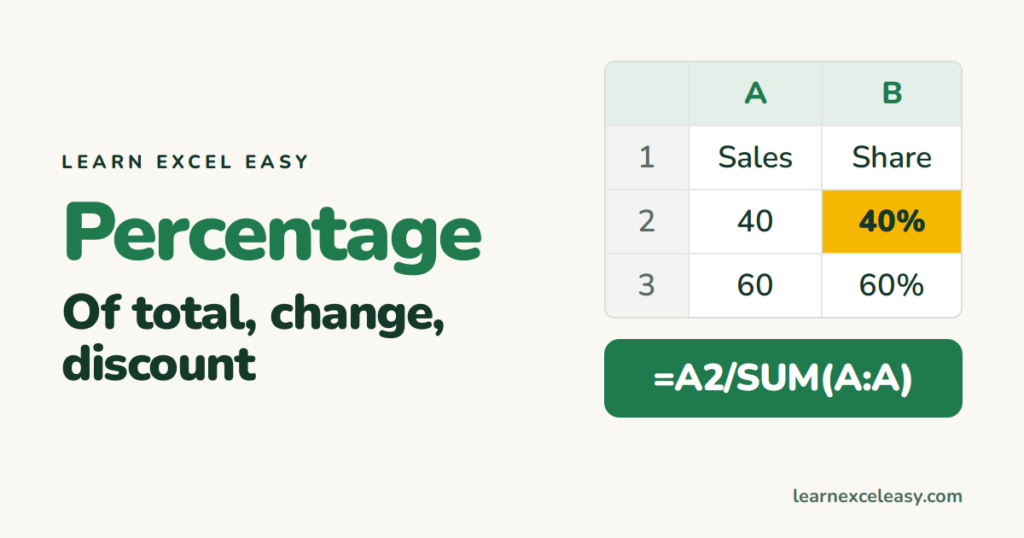 LEARN EXCEL EASY

Percentage

Of total, change, discount

|   | A | B |
|---|---|---|
| 1 | Sales | Share |
| 2 | 40 | 40% |
| 3 | 60 | 60% |

=A2/SUM(A:A)

learnexceleasy.com